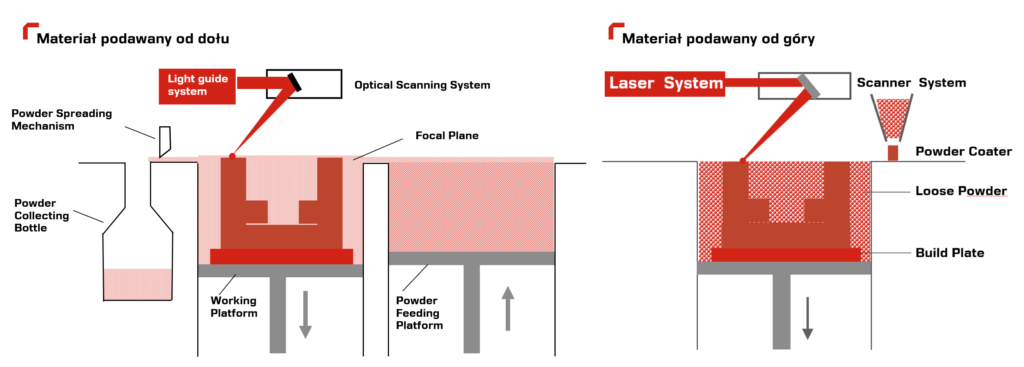 Materiał podawany od dołu

Light guide system

Optical Scanning System

Powder Spreading Mechanism

Focal Plane

Powder Collecting Bottle

Working Platform

Powder Feeding Platform

Materiał podawany od góry

Laser System

Scanner System

Powder Coater

Loose Powder

Build Plate