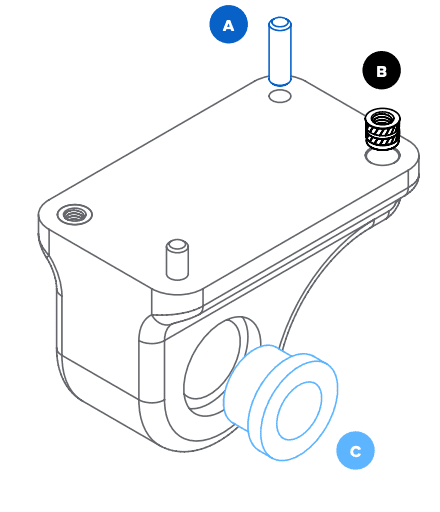 A

B

C