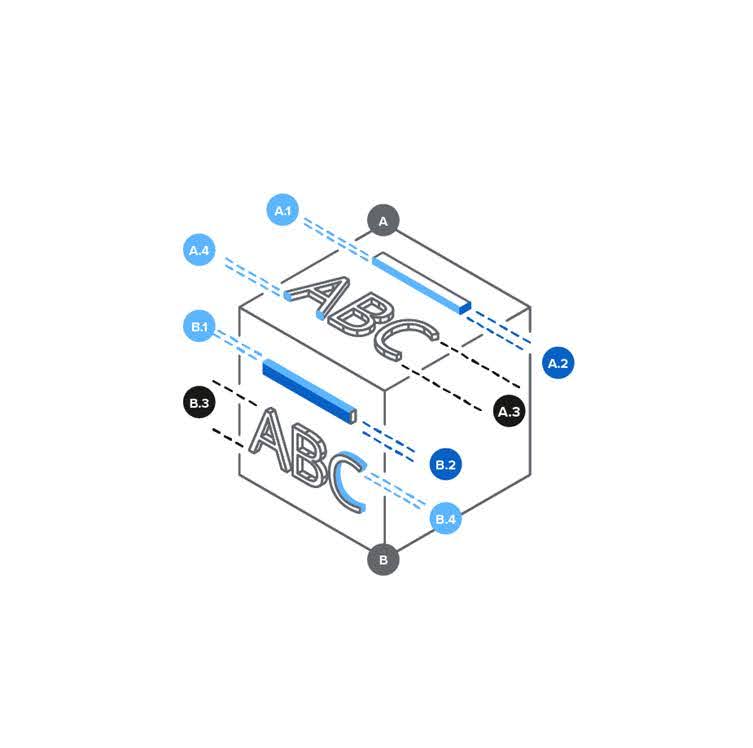 A.1
A
A.4
ABC
B.1
A.2
B.3
A.3
ABC
B.2
B.4
B